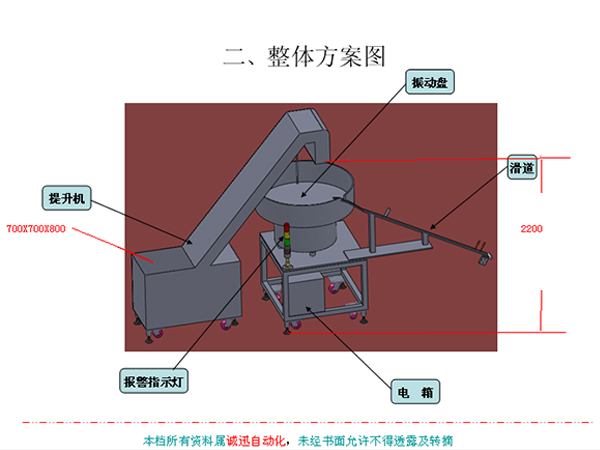 二、整体方案图

振动盘

滑道

提升机

700X700X800

2200

报警指示灯

电　箱

本档所有资料属诚迅自动化，未经书面允许不得透露及转摘